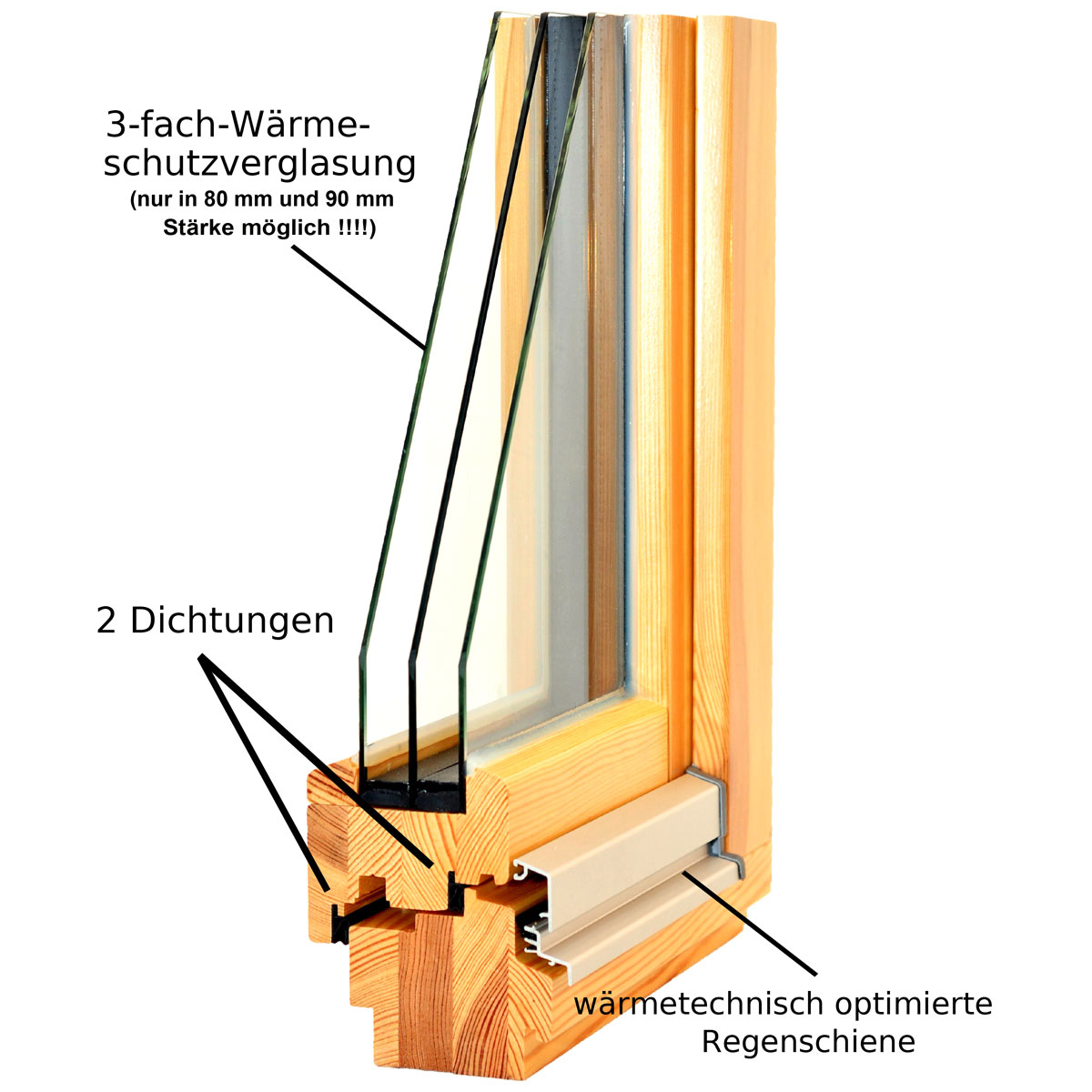 3-fach-Wärmeschutzverglasung
(nur in 80 mm und 90 mm Stärke möglich !!!!)

2 Dichtungen

wärmetechnisch optimierte Regenschiene