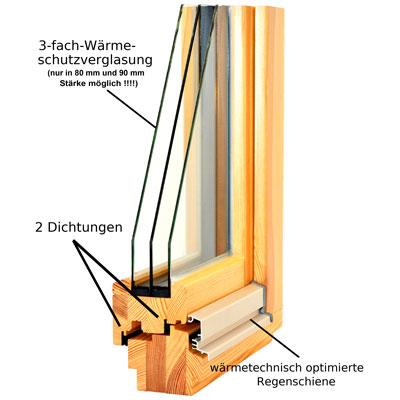 3-fach-Wärmeschutzverglasung
(nur in 80 mm und 90 mm Stärke möglich !!!!)

2 Dichtungen

wärmetechnisch optimierte Regenschiene